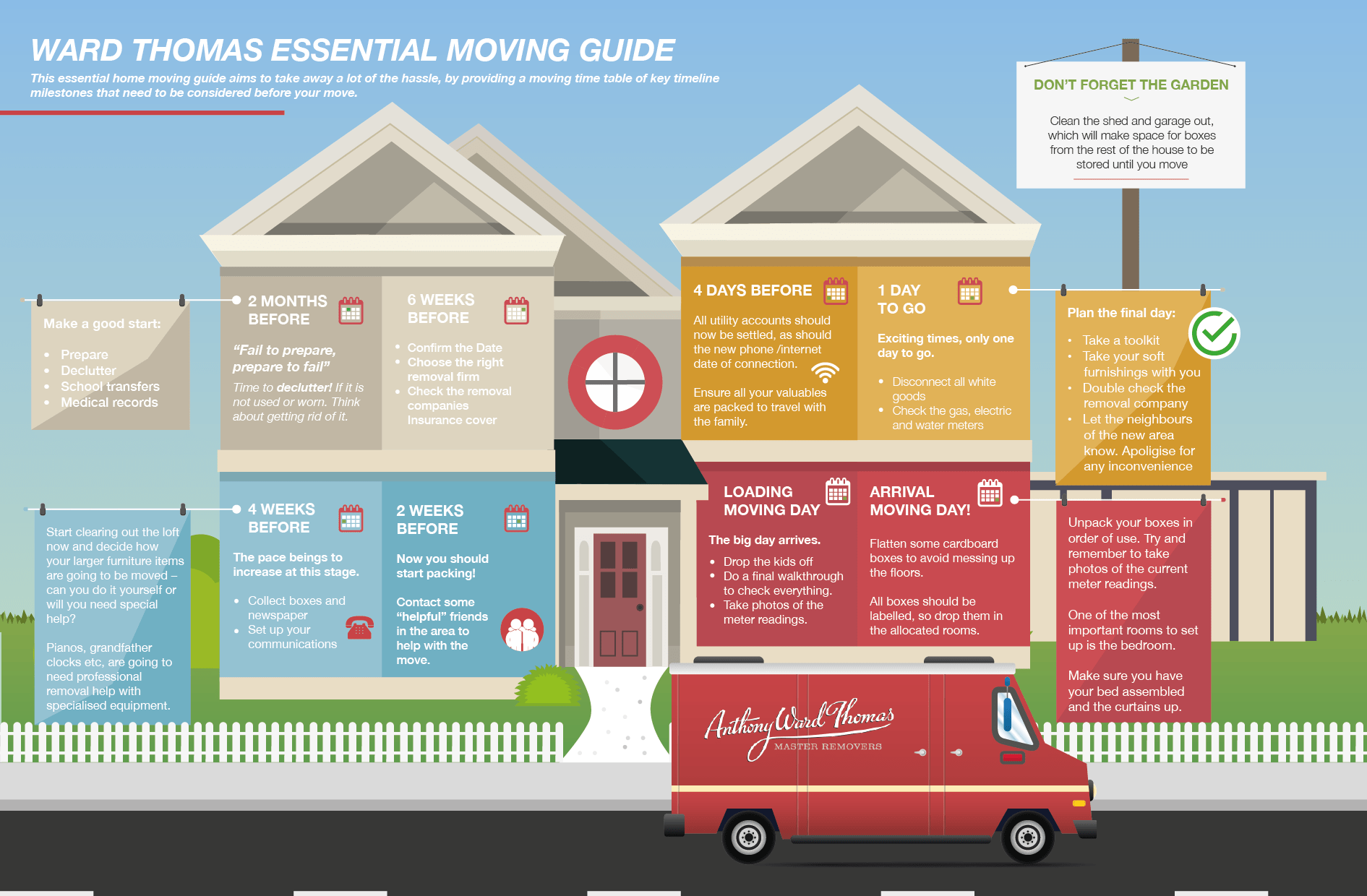 WARD THOMAS ESSENTIAL MOVING GUIDE

This essential home moving guide aims to take away a lot of the hassle, by providing a moving time table of key timeline milestones that need to be considered before your move.

DON'T FORGET THE GARDEN

Clean the shed and garage out, which will make space for boxes from the rest of the house to be stored until you move

Make a good start:

- Prepare
- Declutter
- School transfers
- Medical records

2 MONTHS BEFORE

"Fail to prepare, prepare to fail"

Time to declutter! If it is not used or worn. Think about getting rid of it.

6 WEEKS BEFORE

- Confirm the Date
- Choose the right removal firm
- Check the removal companies

Insurance cover

4 DAYS BEFORE

All utility accounts should now be settled, as should the new phone /internet date of connection.

Ensure all your valuables are packed to travel with the family.

1 DAY TO GO

Exciting times, only one day to go.

- Disconnect all white goods
- Check the gas, electric and water meters

Plan the final day:

- Take a toolkit
- Take your soft furnishings with you
- Double check the removal company
- Let the neighbours of the new area know. Apoligise for any inconvenience

Start clearing out the loft now and decide how your larger furniture items are going to be moved – can you do it yourself or will you need special help?

Pianos, grandfather clocks etc, are going to need professional removal help with specialised equipment.

4 WEEKS BEFORE

The pace beings to increase at this stage.

- Collect boxes and newspaper
- Set up your communications

2 WEEKS BEFORE

Now you should start packing!

Contact some "helpful" friends in the area to help with the move.

LOADING MOVING DAY

The big day arrives.

- Drop the kids off
- Do a final walkthrough to check everything.
- Take photos of the meter readings.

ARRIVAL MOVING DAY!

Flatten some cardboard boxes to avoid messing up the floors.

All boxes should be labelled, so drop them in the allocated rooms.

Unpack your boxes in order of use. Try and remember to take photos of the current meter readings.

One of the most important rooms to set up is the bedroom.

Make sure you have your bed assembled and the curtains up.

Anthony Ward Thomas
MASTER REMOVERS